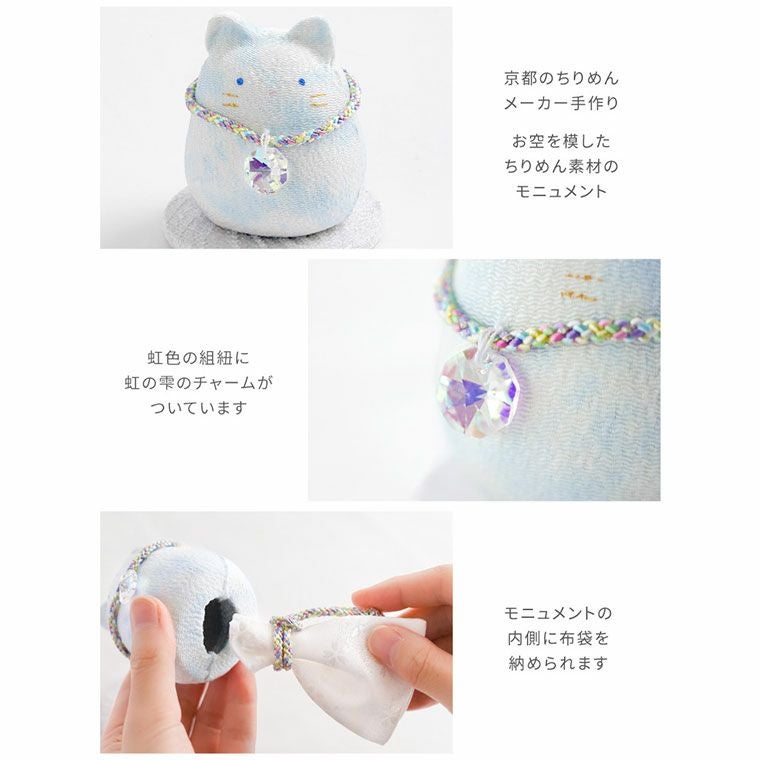 京都のちりめん
メーカー手作り

お空を模した
ちりめん素材の
モニュメント

虹色の組紐に
虹の雫のチャームが
ついています

モニュメントの
内側に布袋を
納められます